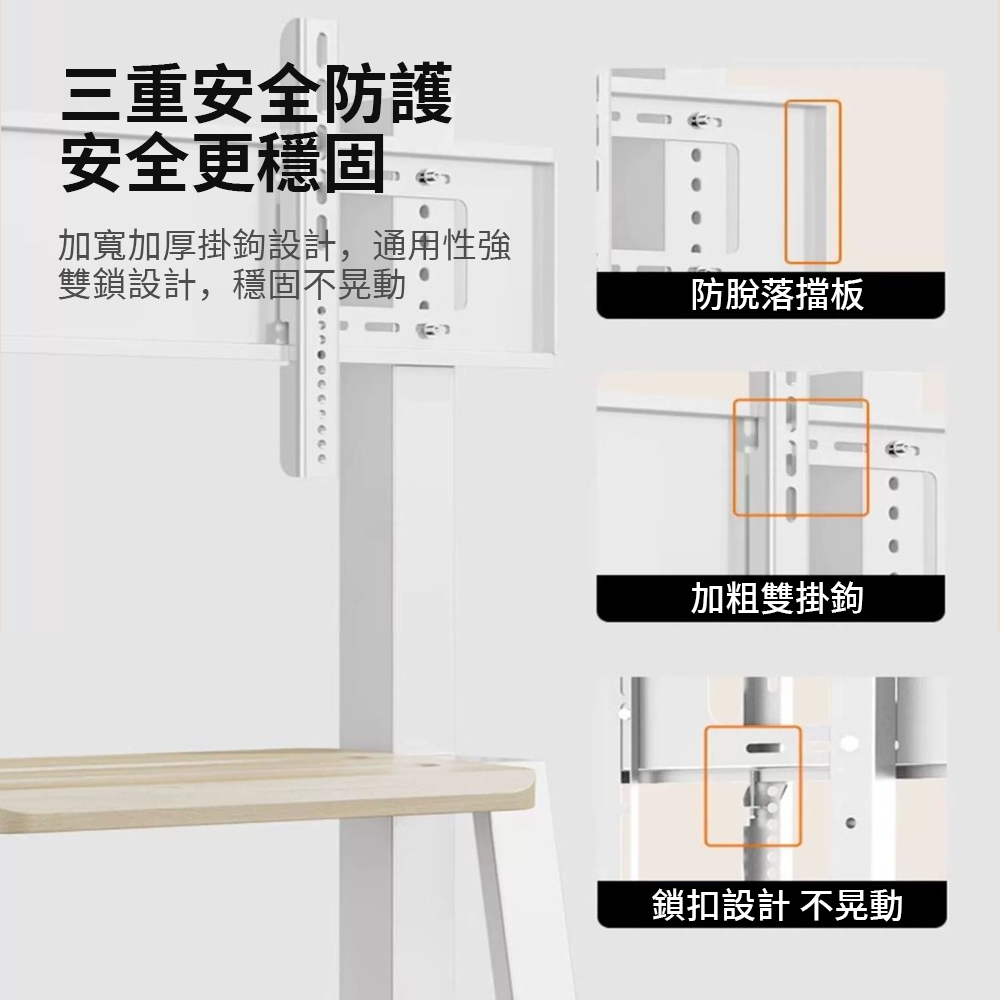 三重安全防護
安全更穩固

加寬加厚掛鉤設計，通用性強
雙鎖設計，穩固不晃動

防脫落擋板

加粗雙掛鉤

鎖扣設計 不晃動