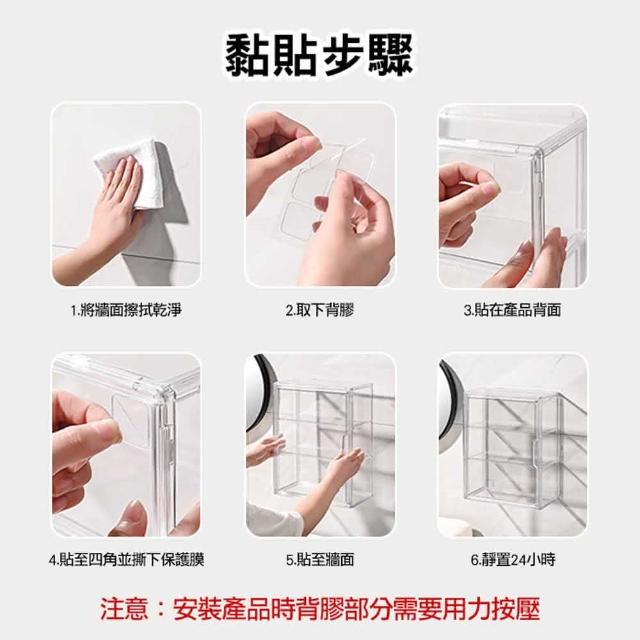 黏貼步驟

1.將牆面擦拭乾淨

2.取下背膠

3.貼在產品背面

4.貼至四角並撕下保護膜

5.貼至牆面

6.靜置24小時

注意：安裝產品時背膠部分需要用力按壓