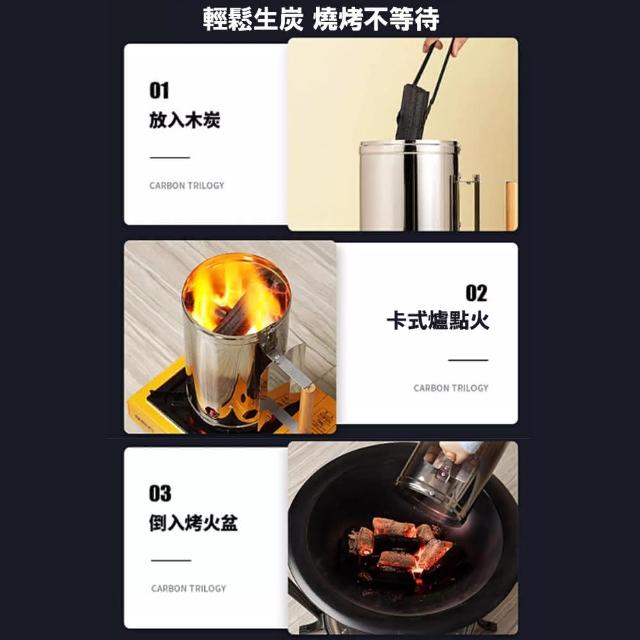 輕鬆生炭 燒烤不等待

01
放入木炭

CARBON TRILOGY

02
卡式爐點火

CARBON TRILOGY

03
倒入烤火盆

CARBON TRILOGY