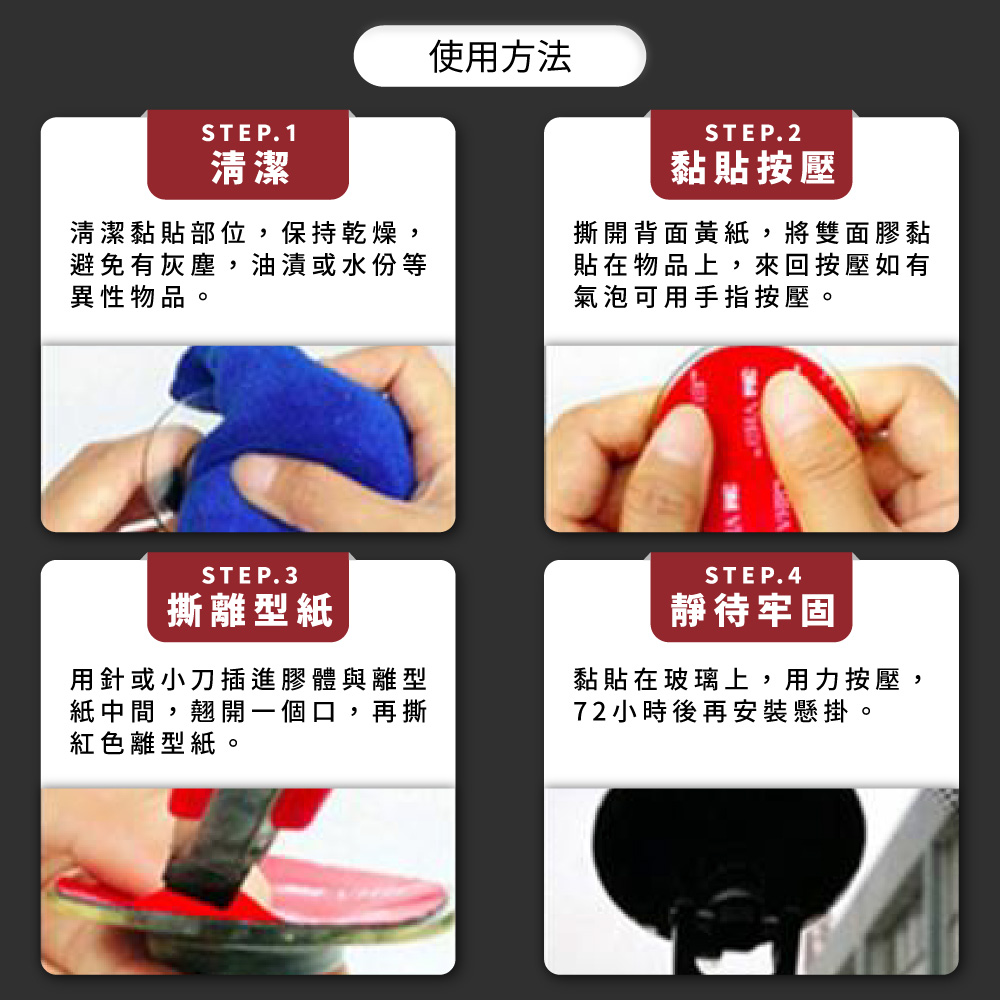 使用方法

STEP.1
清潔

清潔黏貼部位，保持乾燥，避免有灰塵，油漬或水份等異性物品。

STEP.2
黏貼按壓

撕開背面黃紙，將雙面膠黏貼在物品上，來回按壓如有氣泡可用手指按壓。

STEP.3
撕離型紙

用針或小刀插進膠體與離型紙中間，翹開一個口，再撕紅色離型紙。

STEP.4
靜待牢固

黏貼在玻璃上，用力按壓，72小時後再安裝懸掛。